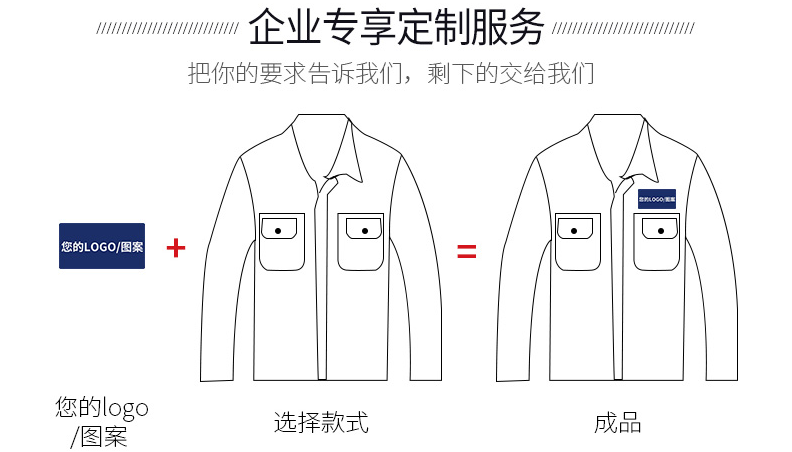 企业专享定制服务

把你的要求告诉我们，剩下的交给我们

您的LOGO/图案

+

=

您的LOGO/图案

您的logo /图案

选择款式

成品